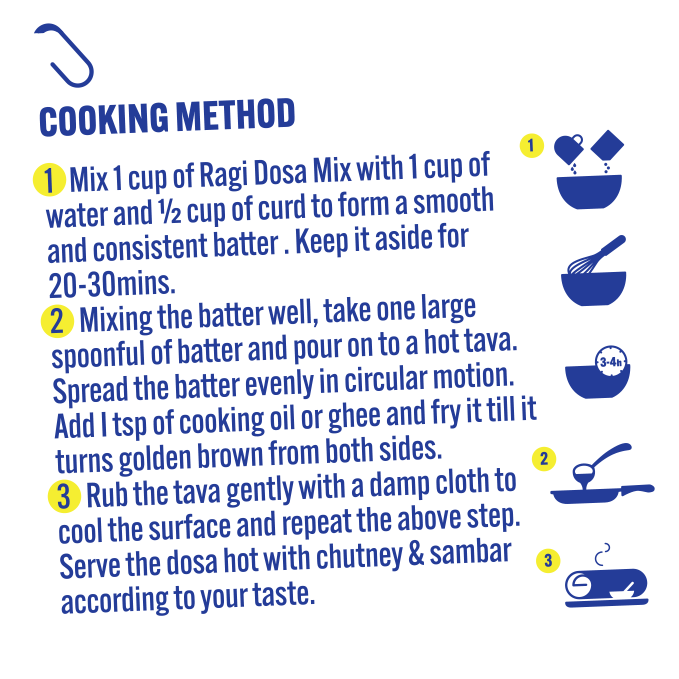 COOKING METHOD

1 Mix 1 cup of Ragi Dosa Mix with 1 cup of water and ½ cup of curd to form a smooth and consistent batter . Keep it aside for 20-30mins.

2 Mixing the batter well, take one large spoonful of batter and pour on to a hot tava. Spread the batter evenly in circular motion. Add I tsp of cooking oil or ghee and fry it till it turns golden brown from both sides.

3 Rub the tava gently with a damp cloth to cool the surface and repeat the above step. Serve the dosa hot with chutney & sambar according to your taste.

1

3-4h

2

3